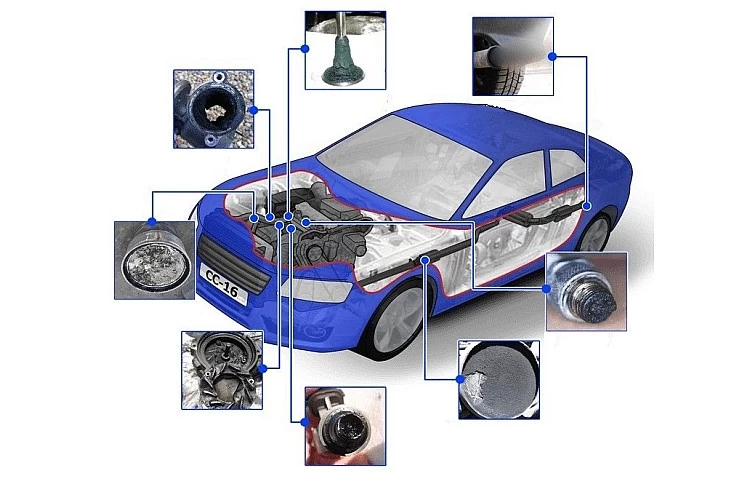 CC-16