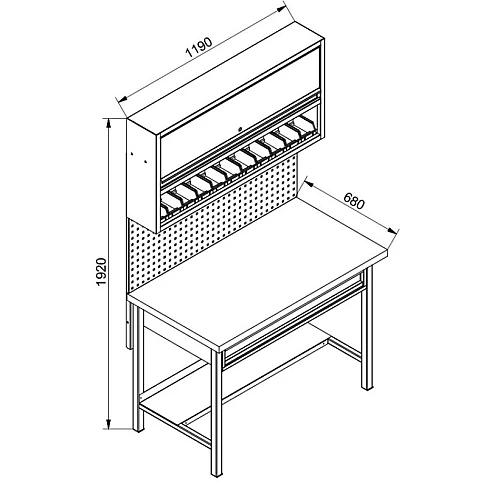 1190
680
1920